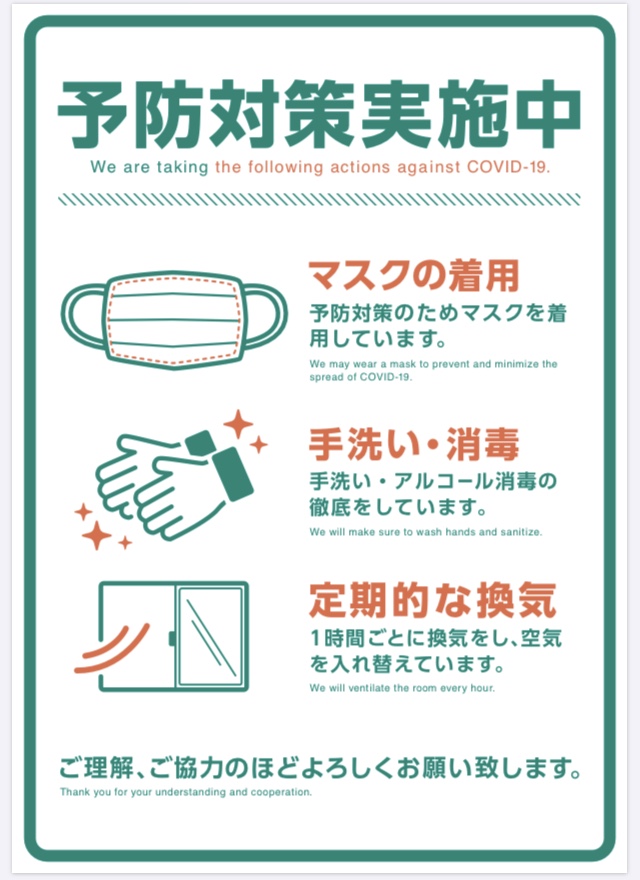 予防対策実施中

We are taking the following actions against COVID-19.

マスクの着用

予防対策のためマスクを着用しています。

We may wear a mask to prevent and minimize the spread of COVID-19.

手洗い・消毒

手洗い・アルコール消毒の徹底をしています。

We will make sure to wash hands and sanitize.

定期的な換気

1時間ごとに換気をし、空気を入れ替えています。

We will ventilate the room every hour.

ご理解、ご協力のほどよろしくお願い致します。

Thank you for your understanding and cooperation.