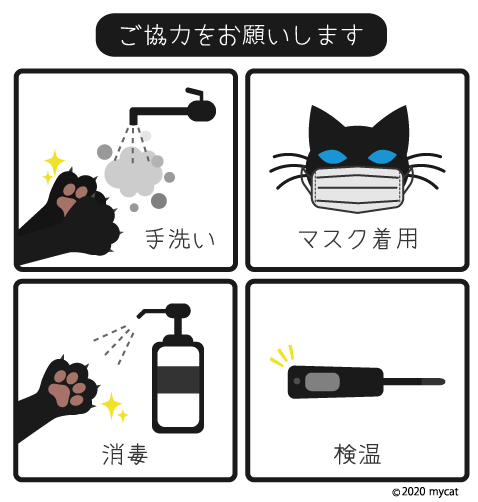 ご協力をお願いします

手洗い

マスク着用

消毒

検温

©2020 mycat